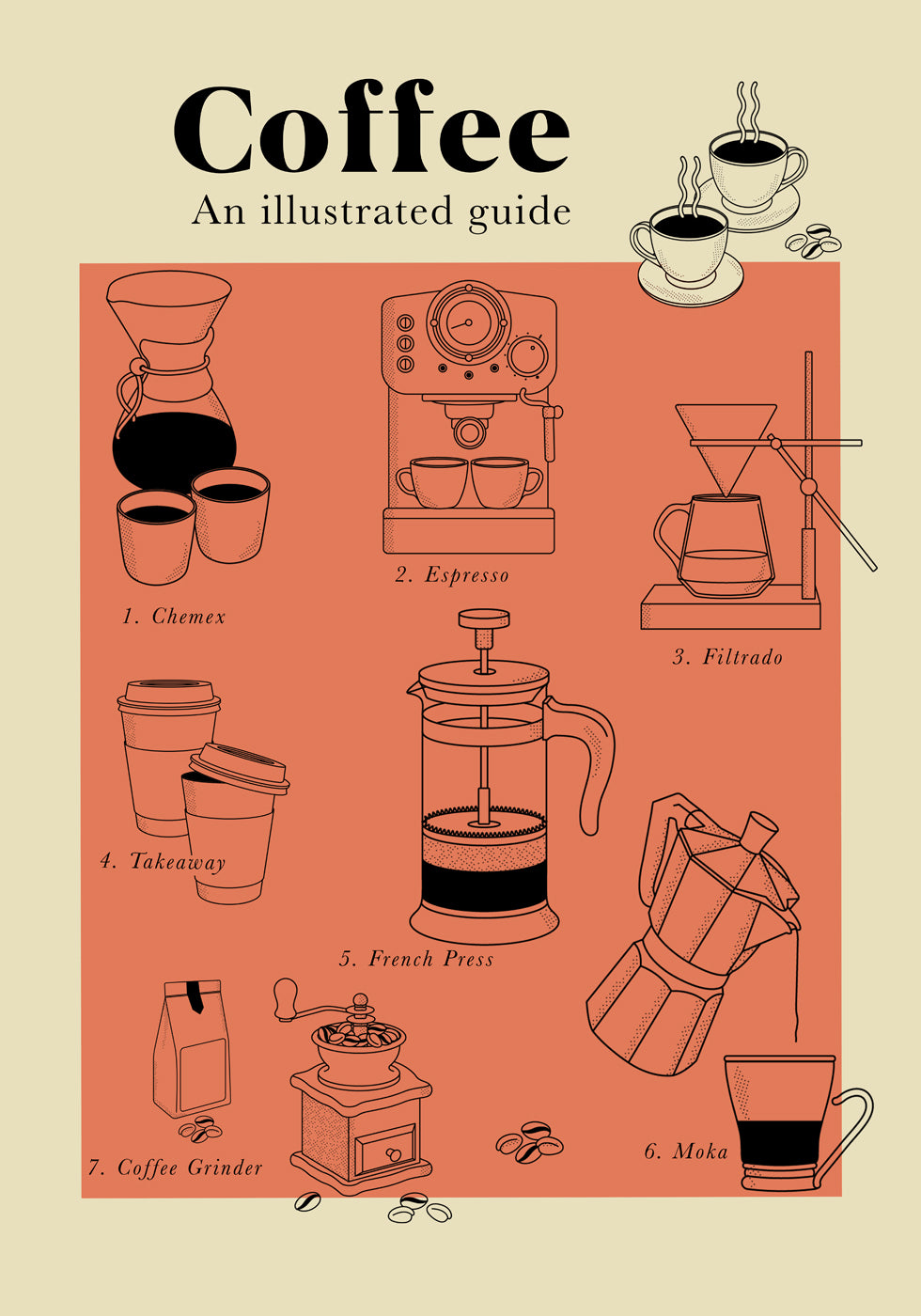 Coffee
An illustrated guide

1. Chemex

2. Espresso

3. Filtrado

4. Takeaway

5. French Press

6. Moka

7. Coffee Grinder